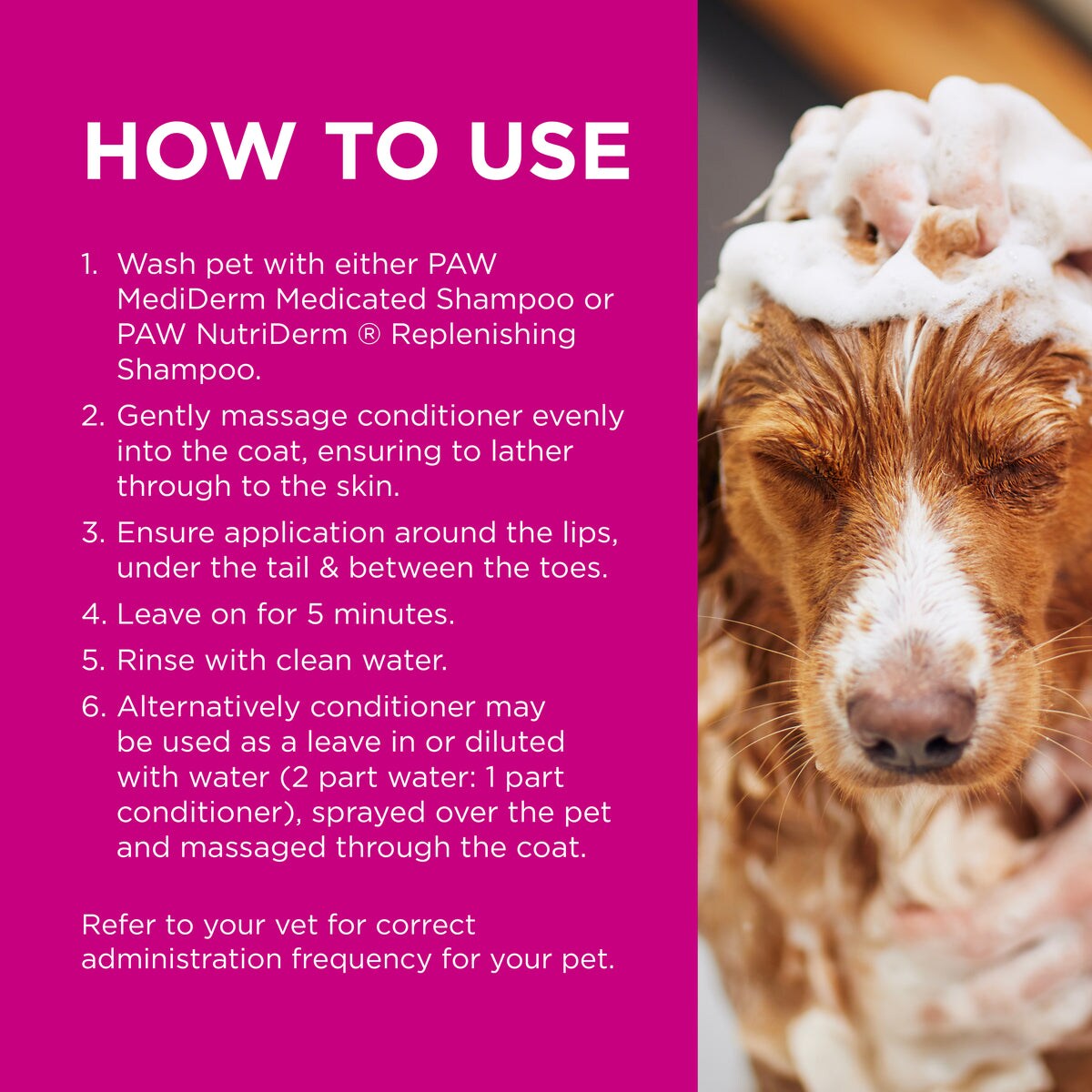 HOW TO USE

1. Wash pet with either PAW MediDerm Medicated Shampoo or PAW NutriDerm ® Replenishing Shampoo.

2. Gently massage conditioner evenly into the coat, ensuring to lather through to the skin.

3. Ensure application around the lips, under the tail & between the toes.

4. Leave on for 5 minutes.

5. Rinse with clean water.

6. Alternatively conditioner may be used as a leave in or diluted with water (2 part water: 1 part conditioner), sprayed over the pet and massaged through the coat.

Refer to your vet for correct administration frequency for your pet.